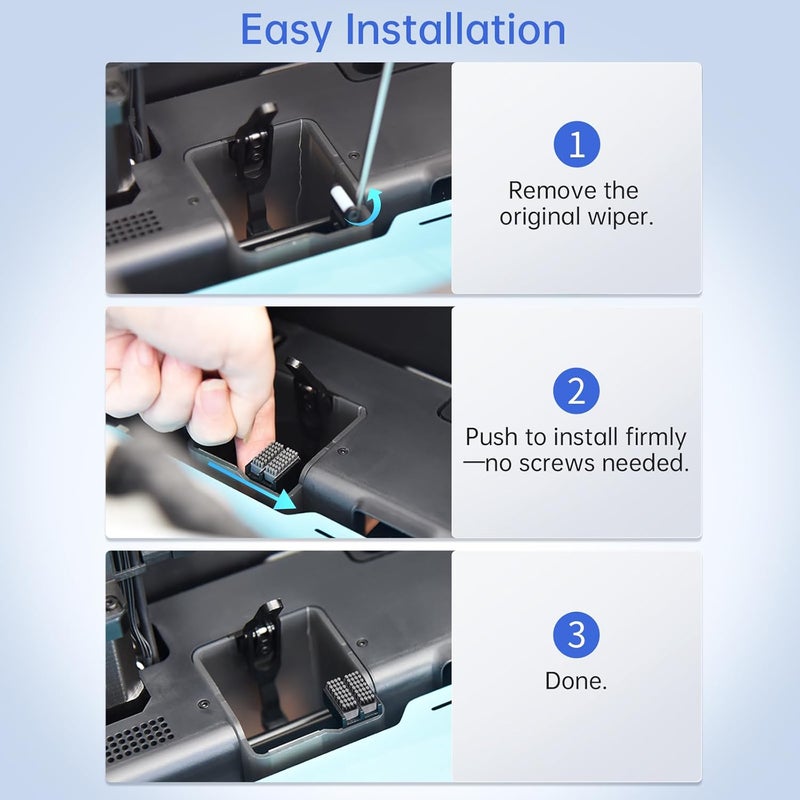 Easy Installation

1

Remove the original wiper.

2

Push to install firmly —no screws needed.

3

Done.